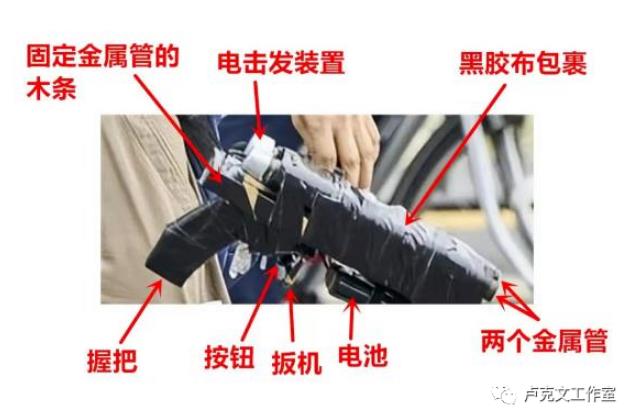 固定金属管的木条

电击发装置

黑胶布包裹

握把

按钮

扳机

电池

两个金属管

卢克文工作室