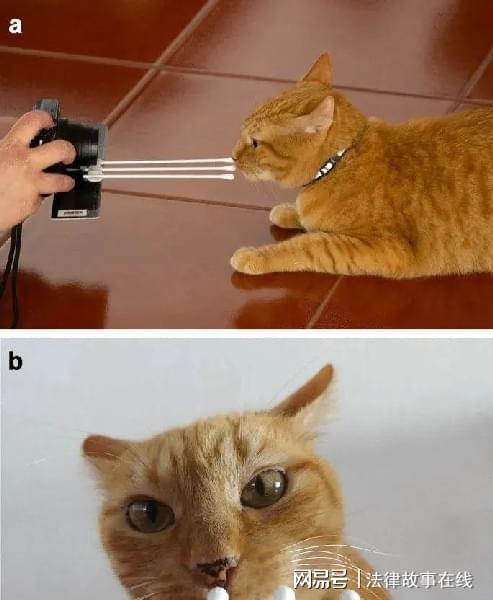 a

b

网易号 | 法律故事在线