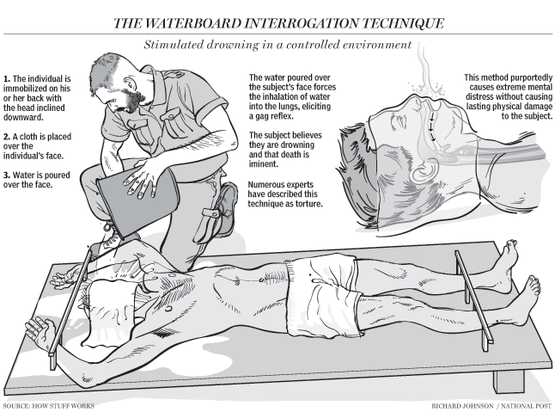 THE WATERBOARD INTERROGATION TECHNIQUE

Stimulated drowning in a controlled environment

1. The individual is immobilized on his or her back with the head inclined downward.

2. A cloth is placed over the individual's face.

3. Water is poured over the face.

The water poured over the subject's face forces the inhalation of water into the lungs, eliciting a gag reflex.

The subject believes they are drowning and that death is iminent.

Numerous experts have described this technique as torture.

This method purportedly causes extreme mental distress without causing lasting physical damage to the subject.

SOURCE: HOW STUFF WORKS

RICHARD JOHNSON / NATIONAL POST